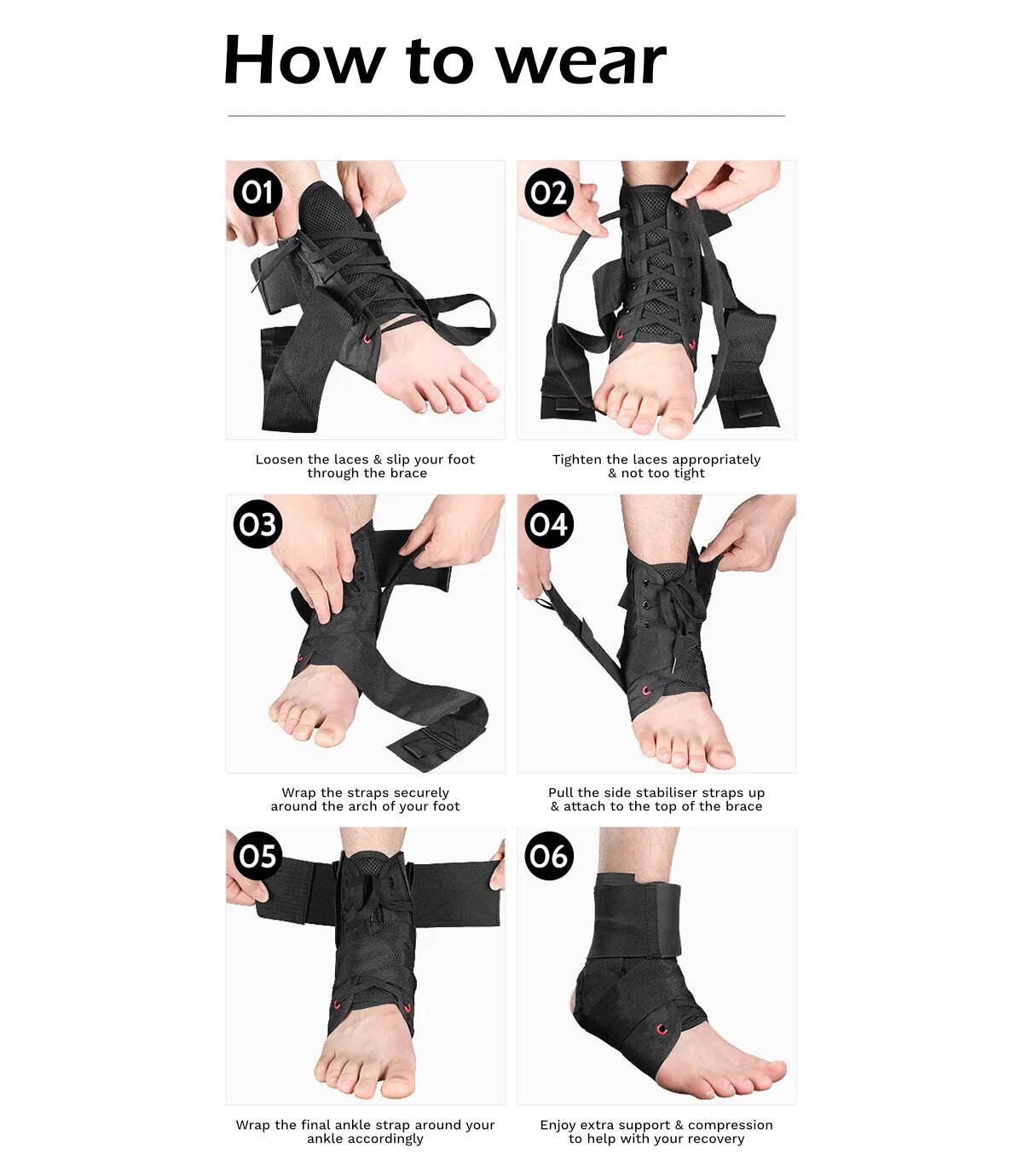 How to wear

01

Loosen the laces & slip your foot through the brace

02

Tighten the laces appropriately & not too tight

03

Wrap the straps securely around the arch of your foot

04

Pull the side stabiliser straps up & attach to the top of the brace

05

Wrap the final ankle strap around your ankle accordingly

06

Enjoy extra support & compression to help with your recovery